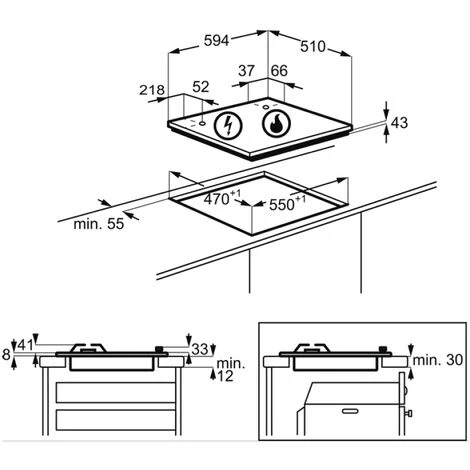 594
510
37
66
218
52
43
$470^{+1}$
$550^{+1}$
min. 55

8
41
33
min.
12

min. 30